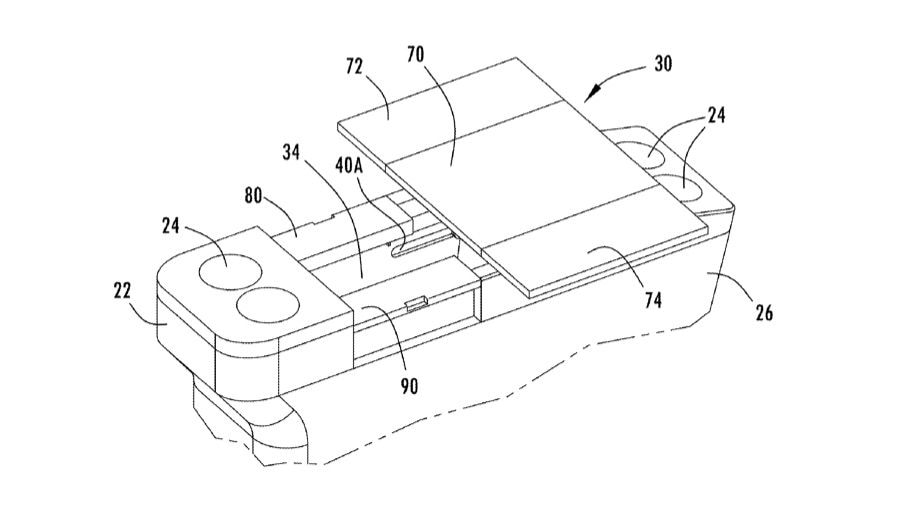 72
70
30
24
34
40A
80
24
22
74
26
90